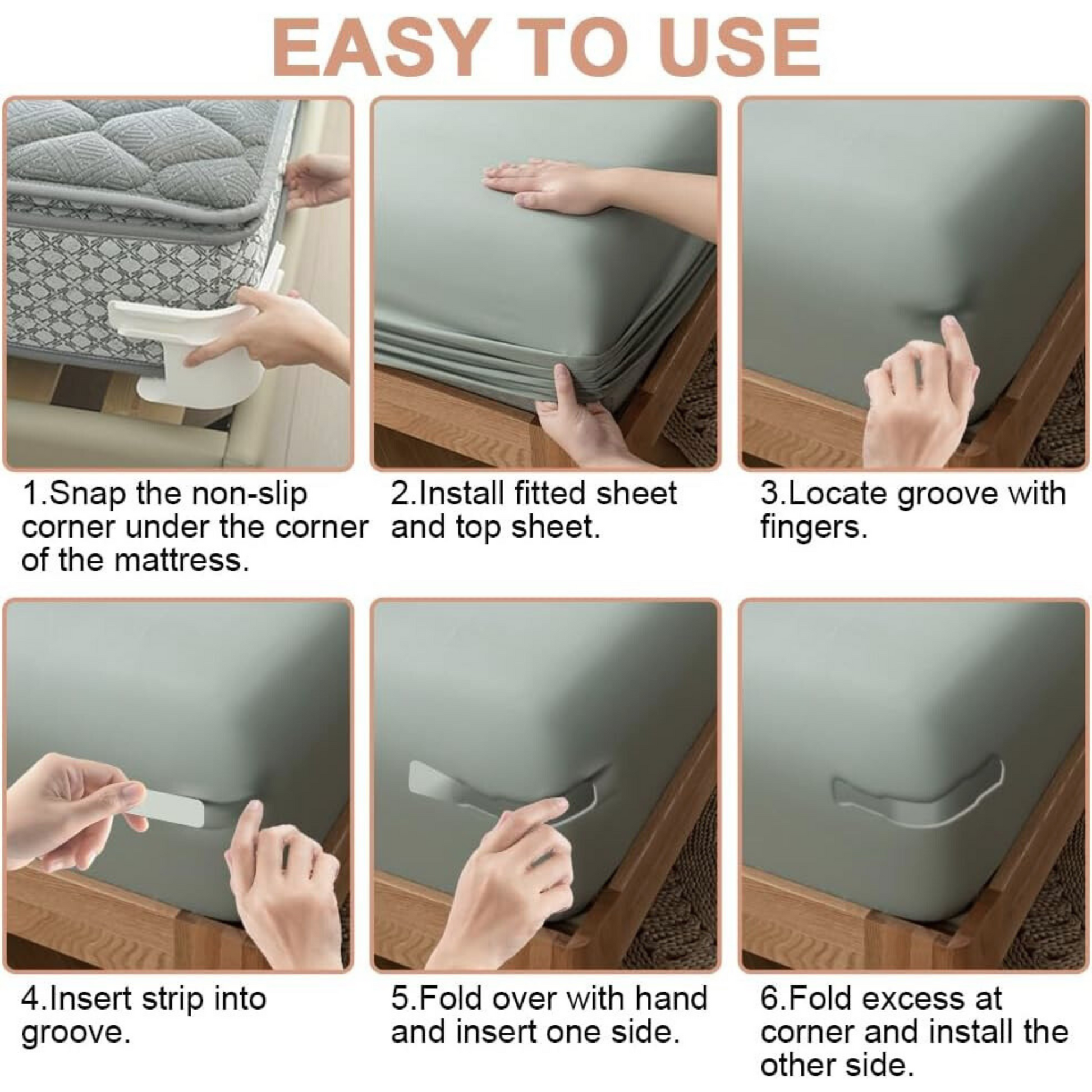 EASY TO USE

1.Snap the non-slip corner under the corner of the mattress.

2.Install fitted sheet and top sheet.

3.Locate groove with fingers.

4.Insert strip into groove.

5.Fold over with hand and insert one side.

6.Fold excess at corner and install the other side.